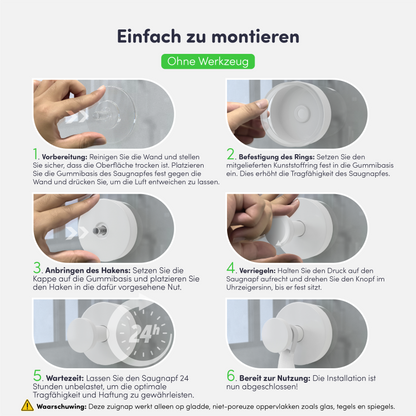 Einfach zu montieren

Ohne Werkzeug

1. Vorbereitung: Reinigen Sie die Wand und stellen Sie sicher, dass die Oberfläche trocken ist. Platzieren Sie die Gummibasis des Saugnapfes fest gegen die Wand und drücken Sie, um die Luft entweichen zu lassen.

2. Befestigung des Rings: Setzen Sie den mitgelieferten Kunststoffring fest in die Gummibasis ein. Dies erhöht die Tragfähigkeit des Saugnapfes.

3. Anbringen des Hakens: Setzen Sie die Kappe auf die Gummibasis und platzieren Sie den Haken in die dafür vorgesehene Nut.

4. Verriegeln: Halten Sie den Druck auf den Saugnapf aufrecht und drehen Sie den Knopf im Uhrzeigersinn, bis er fest sitzt.

24h

5. Wartezeit: Lassen Sie den Saugnapf 24 Stunden unbelastet, um die optimale Tragfähigkeit und Haftung zu gewährleisten.

6. Bereit zur Nutzung: Die Installation ist nun abgeschlossen!

Waarschuwing: Deze zuignap werkt alleen op gladde, niet-poreuze oppervlakken zoals glas, tegels en spiegels.