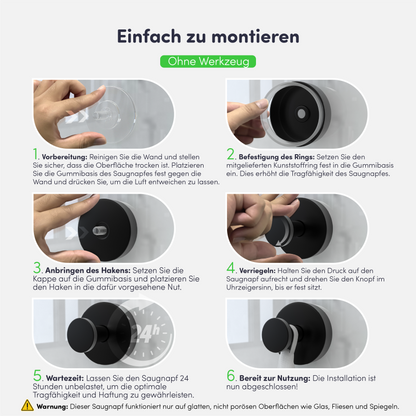 Einfach zu montieren

Ohne Werkzeug

1. Vorbereitung: Reinigen Sie die Wand und stellen Sie sicher, dass die Oberfläche trocken ist. Platzieren Sie die Gummibasis des Saugnapfes fest gegen die Wand und drücken Sie, um die Luft entweichen zu lassen.

2. Befestigung des Rings: Setzen Sie den mitgelieferten Kunststoffring fest in die Gummibasis ein. Dies erhöht die Tragfähigkeit des Saugnapfes.

3. Anbringen des Hakens: Setzen Sie die Kappe auf die Gummibasis und platzieren Sie den Haken in die dafür vorgesehene Nut.

4. Verriegeln: Halten Sie den Druck auf den Saugnapf aufrecht und drehen Sie den Knopf im Uhrzeigersinn, bis er fest sitzt.

24h

5. Wartezeit: Lassen Sie den Saugnapf 24 Stunden unbelastet, um die optimale Tragfähigkeit und Haftung zu gewährleisten.

6. Bereit zur Nutzung: Die Installation ist nun abgeschlossen!

Warnung: Dieser Saugnapf funktioniert nur auf glatten, nicht porösen Oberflächen wie Glas, Fliesen und Spiegeln.