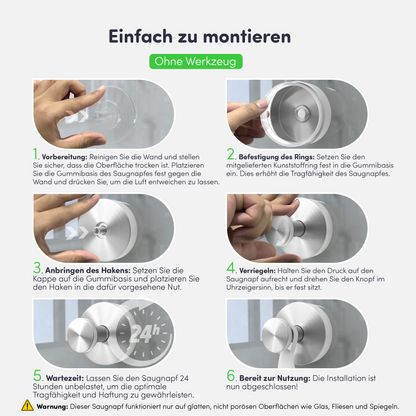 Einfach zu montieren

Ohne Werkzeug

1. Vorbereitung: Reinigen Sie die Wand und stellen Sie sicher, dass die Oberfläche trocken ist. Platzieren Sie die Gummibasis des Saugnapfes fest gegen die Wand und drücken Sie, um die Luft entweichen zu lassen.

2. Befestigung des Rings: Setzen Sie den mitgelieferten Kunststoffring fest in die Gummibasis ein. Dies erhöht die Tragfähigkeit des Saugnapfes.

3. Anbringen des Hakens: Setzen Sie die Kappe auf die Gummibasis und platzieren Sie den Haken in die dafür vorgesehene Nut.

4. Verriegeln: Halten Sie den Druck auf den Saugnapf aufrecht und drehen Sie den Knopf im Uhrzeigersinn, bis er fest sitzt.

24h

5. Wartezeit: Lassen Sie den Saugnapf 24 Stunden unbelastet, um die optimale Tragfähigkeit und Haftung zu gewährleisten.

6. Bereit zur Nutzung: Die Installation ist nun abgeschlossen!

Warnung: Dieser Saugnapf funktioniert nur auf glatten, nicht porösen Oberflächen wie Glas, Fliesen und Spiegeln.